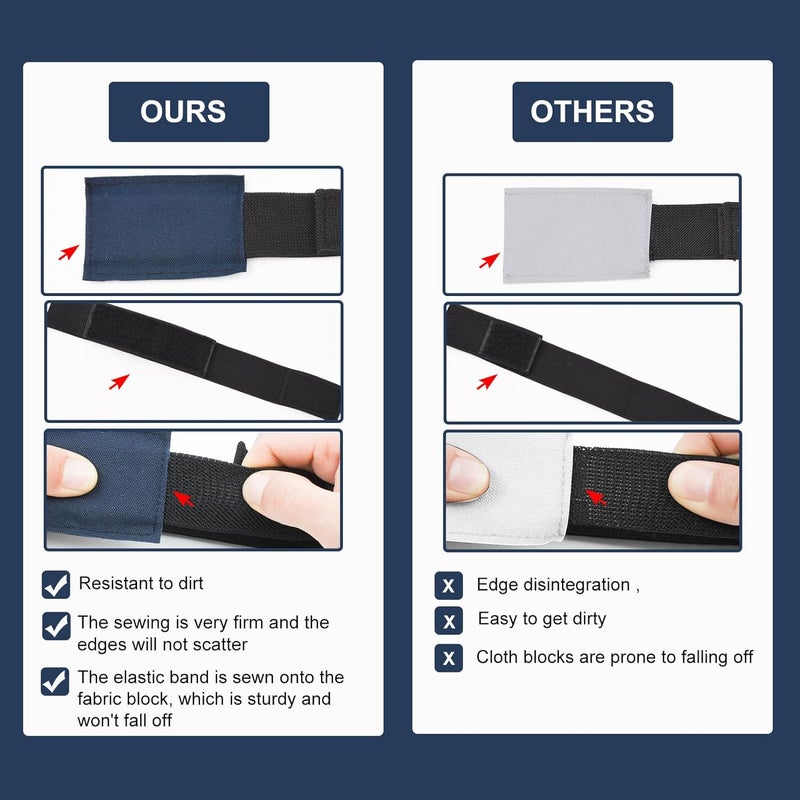 OURS

Resistant to dirt

The sewing is very firm and the edges will not scatter

The elastic band is sewn onto the fabric block, which is sturdy and won't fall off

OTHERS

X Edge disintegration ,

X Easy to get dirty

X Cloth blocks are prone to falling off